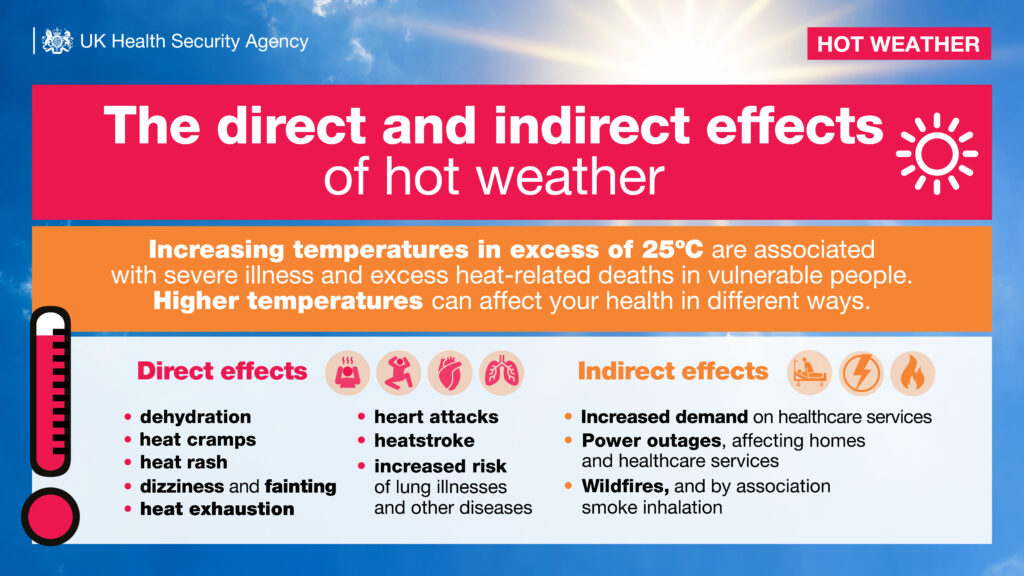 UK Health Security Agency

HOT WEATHER

The direct and indirect effects of hot weather

Increasing temperatures in excess of 25ºC are associated with severe illness and excess heat-related deaths in vulnerable people. Higher temperatures can affect your health in different ways.

Direct effects

• dehydration
• heat cramps
• heat rash
• dizziness and fainting
• heat exhaustion
• heart attacks
• heatstroke
• increased risk of lung illnesses and other diseases

Indirect effects

• Increased demand on healthcare services
• Power outages, affecting homes and healthcare services
• Wildfires, and by association smoke inhalation